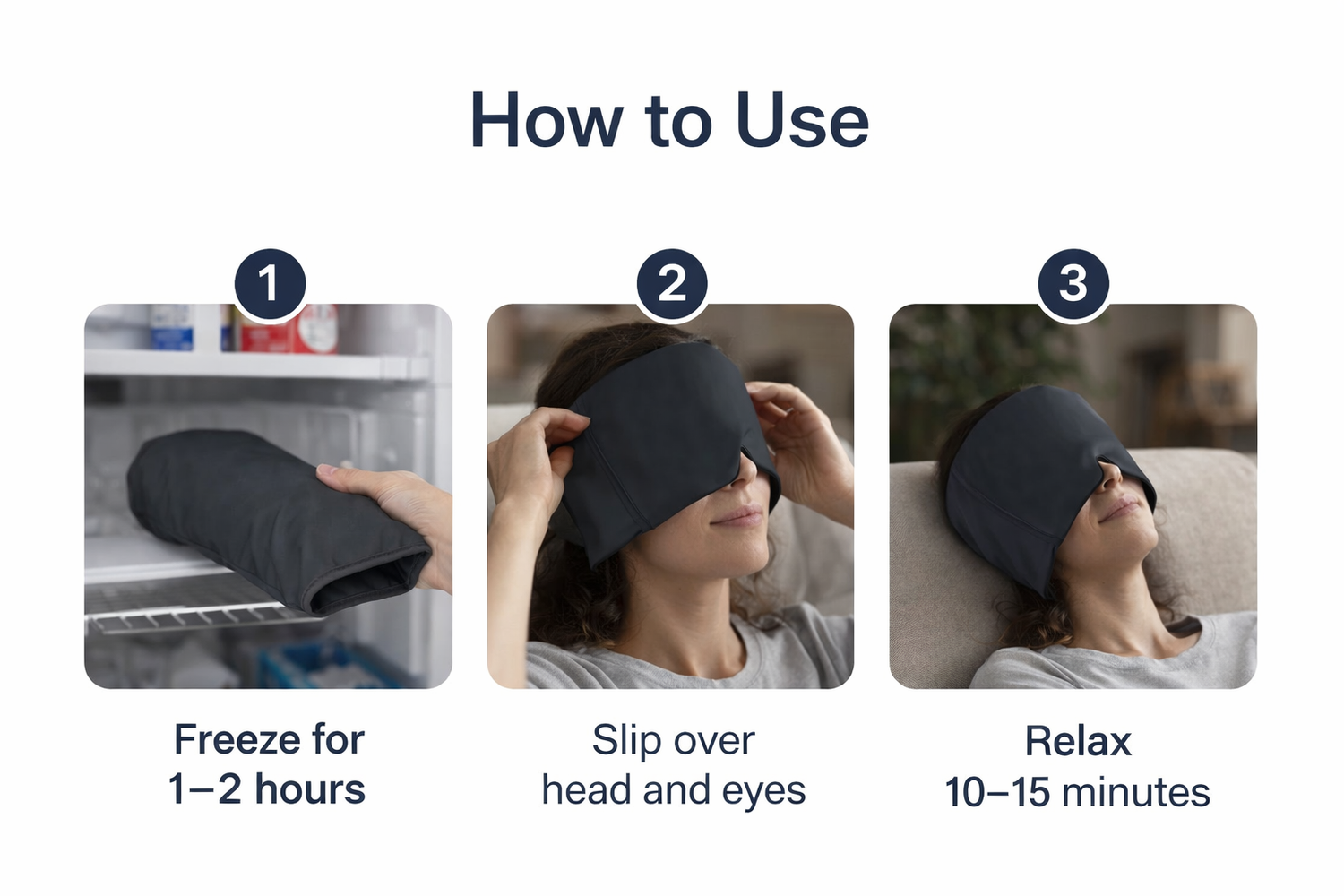 How to Use

1

Freeze for 1–2 hours

2

Slip over head and eyes

3

Relax 10–15 minutes